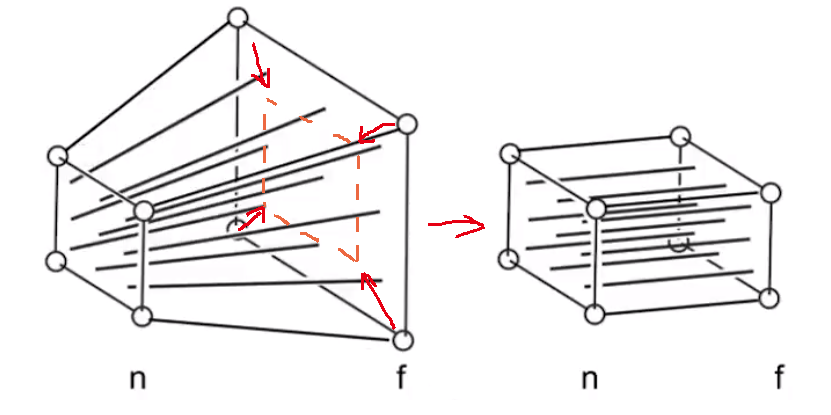 n f n f