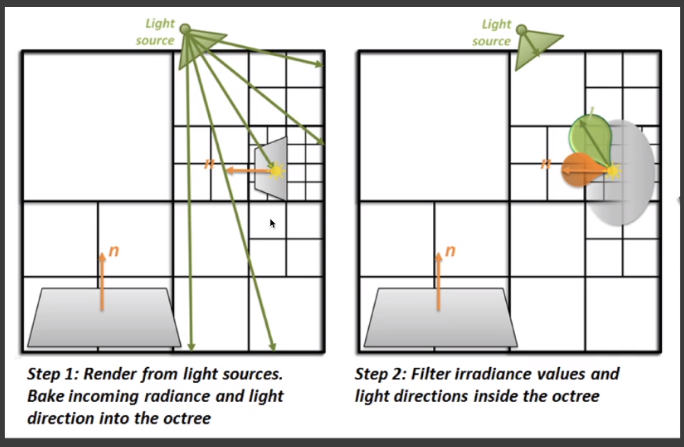 Light source

n

n

Step 1: Render from light sources. Bake incoming radiance and light direction into the octree

Light source

l

n

n

Step 2: Filter irradiance values and light directions inside the octree